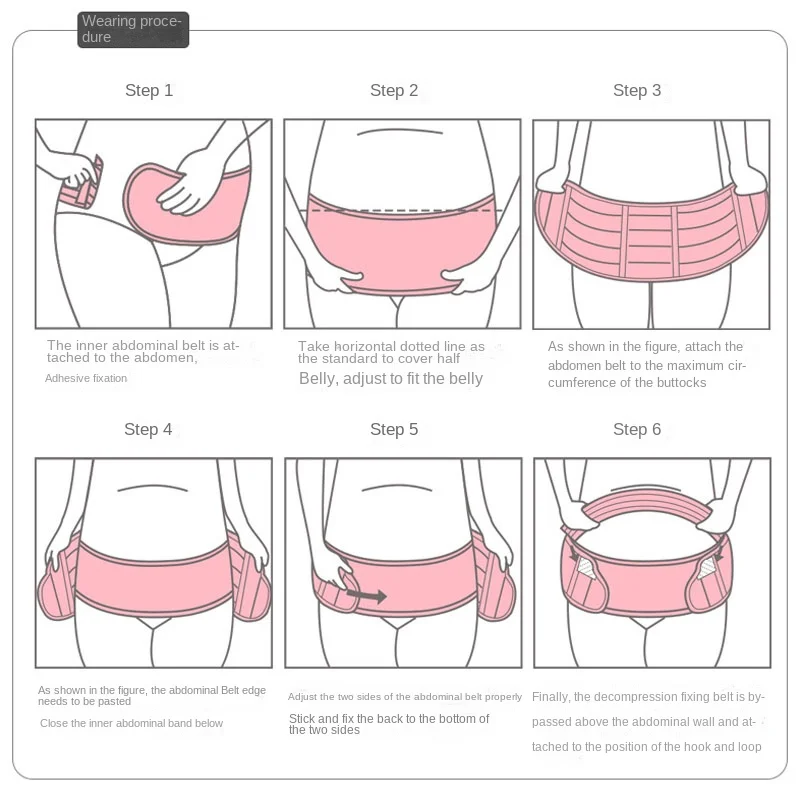 Wearing procedure

Step 1

The inner abdominal belt is attached to the abdomen,

Adhesive fixation

Step 2

Take horizontal dotted line as the standard to cover half

Belly, adjust to fit the belly

Step 3

As shown in the figure, attach the abdomen belt to the maximum circumference of the buttocks

Step 4

As shown in the figure, the abdominal Belt edge needs to be pasted

Close the inner abdominal band below

Step 5

Adjust the two sides of the abdominal belt properly

Stick and fix the back to the bottom of the two sides

Step 6

Finally, the decompression fixing belt is bypassed above the abdominal wall and attached to the position of the hook and loop